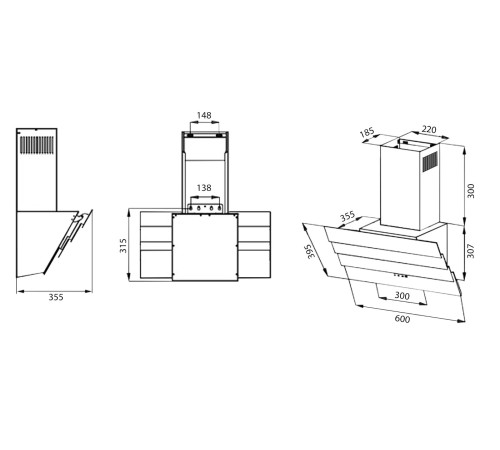 355

148

138

315

185

220

300

355

395

307

300

600