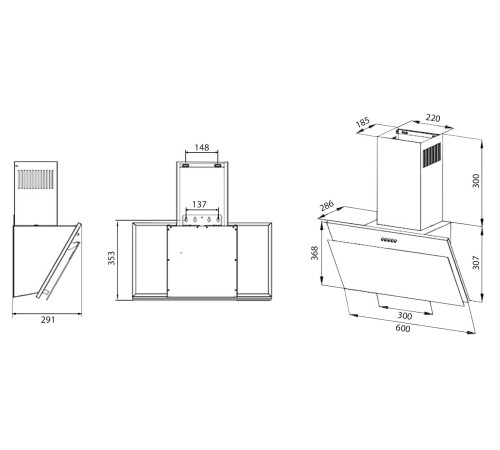 291

148
137
353

185
220
300
286
368
307
300
600