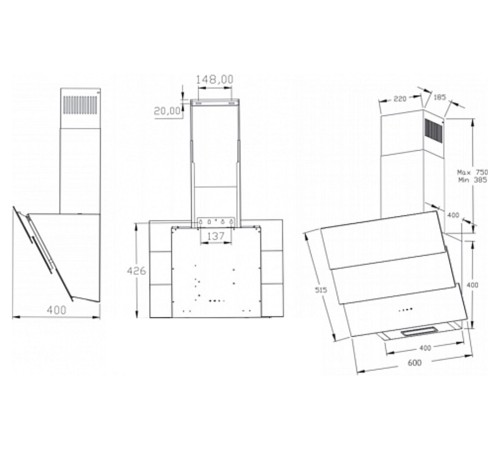 400

148,00

20,00

137

426

220

185

Max 750
Min 385

400

515

400

400

600