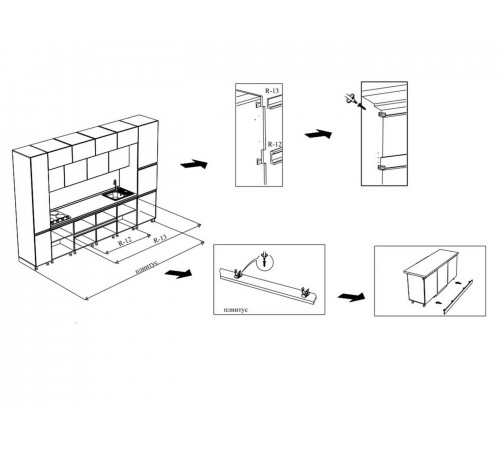 R-12
R-13
плинтус
R-13
R-12
плинтус